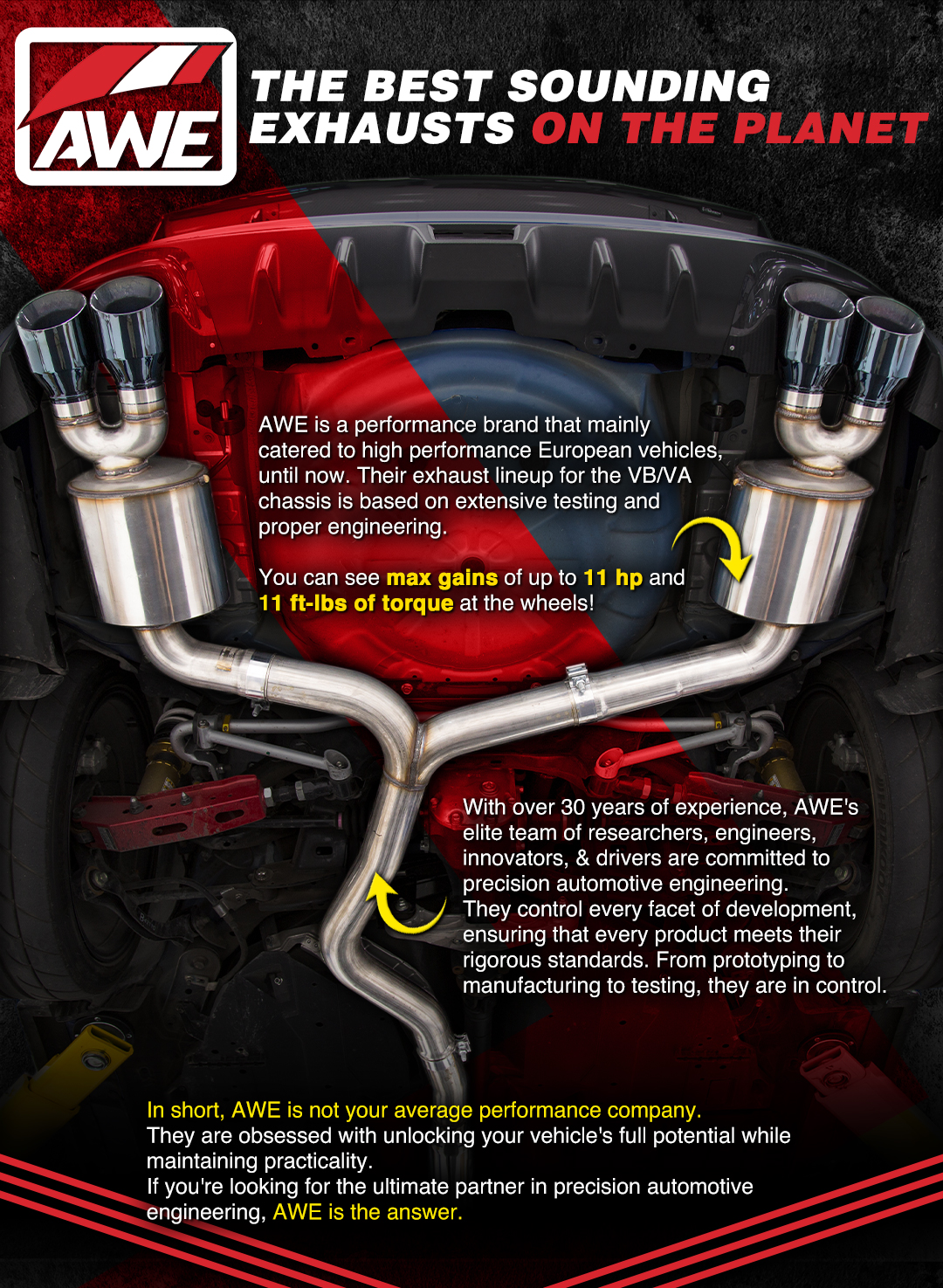 AWE

THE BEST SOUNDING EXHAUSTS ON THE PLANET

AWE is a performance brand that mainly catered to high performance European vehicles, until now. Their exhaust lineup for the VB/VA chassis is based on extensive testing and proper engineering.

You can see max gains of up to 11 hp and 11 ft-lbs of torque at the wheels!

With over 30 years of experience, AWE's elite team of researchers, engineers, innovators, & drivers are committed to precision automotive engineering. They control every facet of development, ensuring that every product meets their rigorous standards. From prototyping to manufacturing to testing, they are in control.

In short, AWE is not your average performance company. They are obsessed with unlocking your vehicle's full potential while maintaining practicality. If you're looking for the ultimate partner in precision automotive engineering, AWE is the answer.